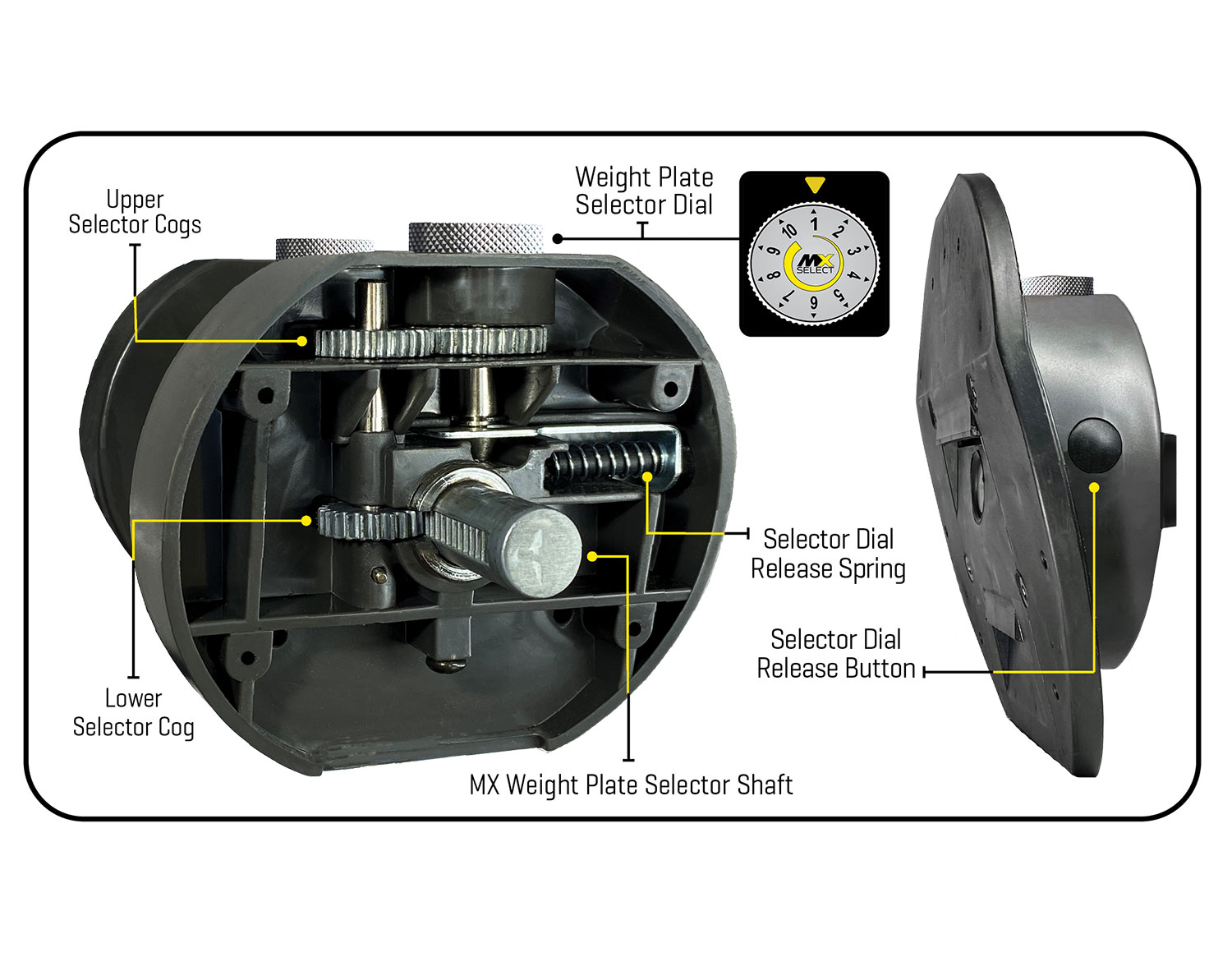 Upper Selector Cogs

Weight Plate Selector Dial

1 2 3 4 5 6 7 8 9 10

MX SELECT

Selector Dial Release Spring

Selector Dial Release Button

Lower Selector Cog

MX Weight Plate Selector Shaft