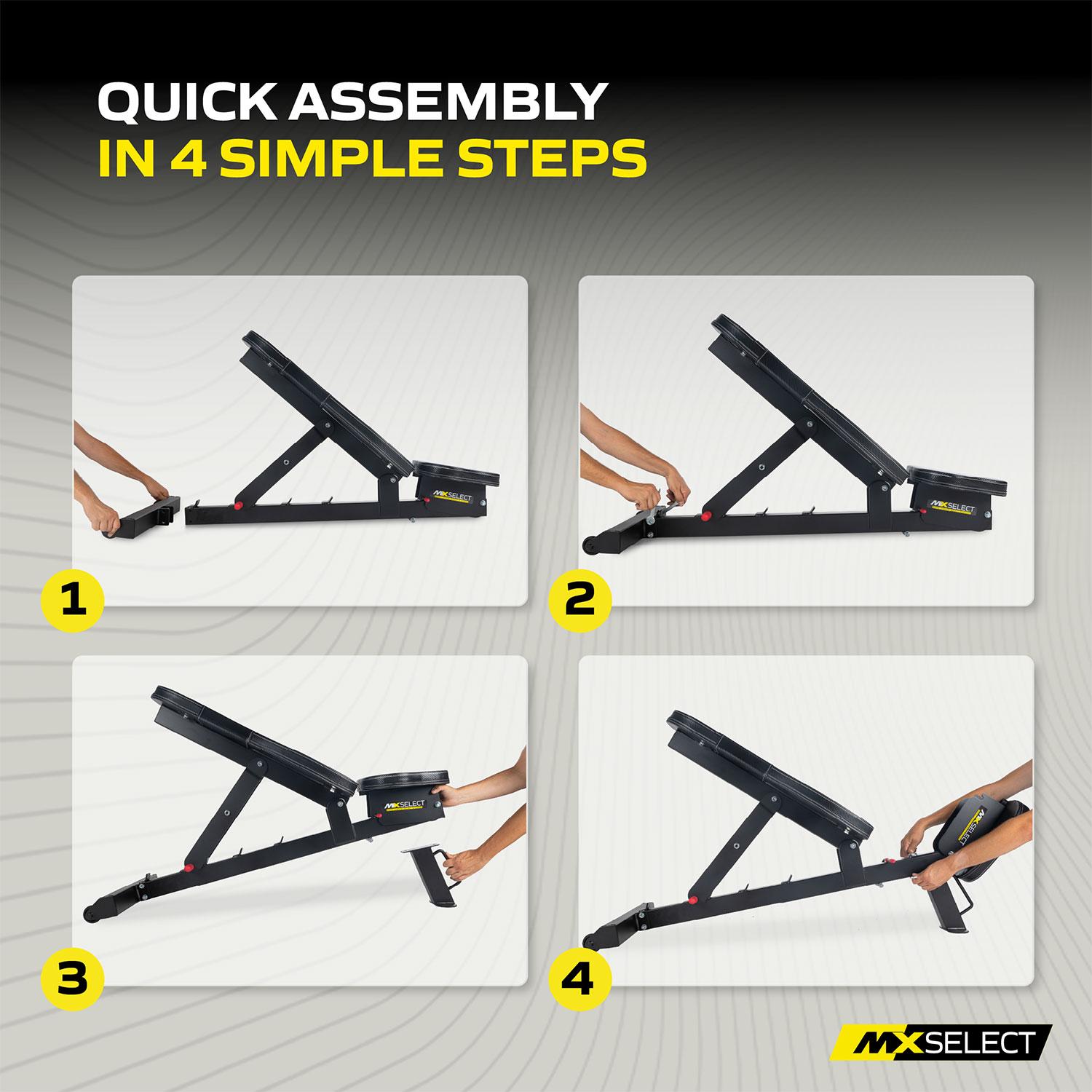 QUICK ASSEMBLY
IN 4 SIMPLE STEPS

MXSELECT

1

MXSELECT

2

MXSELECT

3

MXSELECT

4

MXSELECT